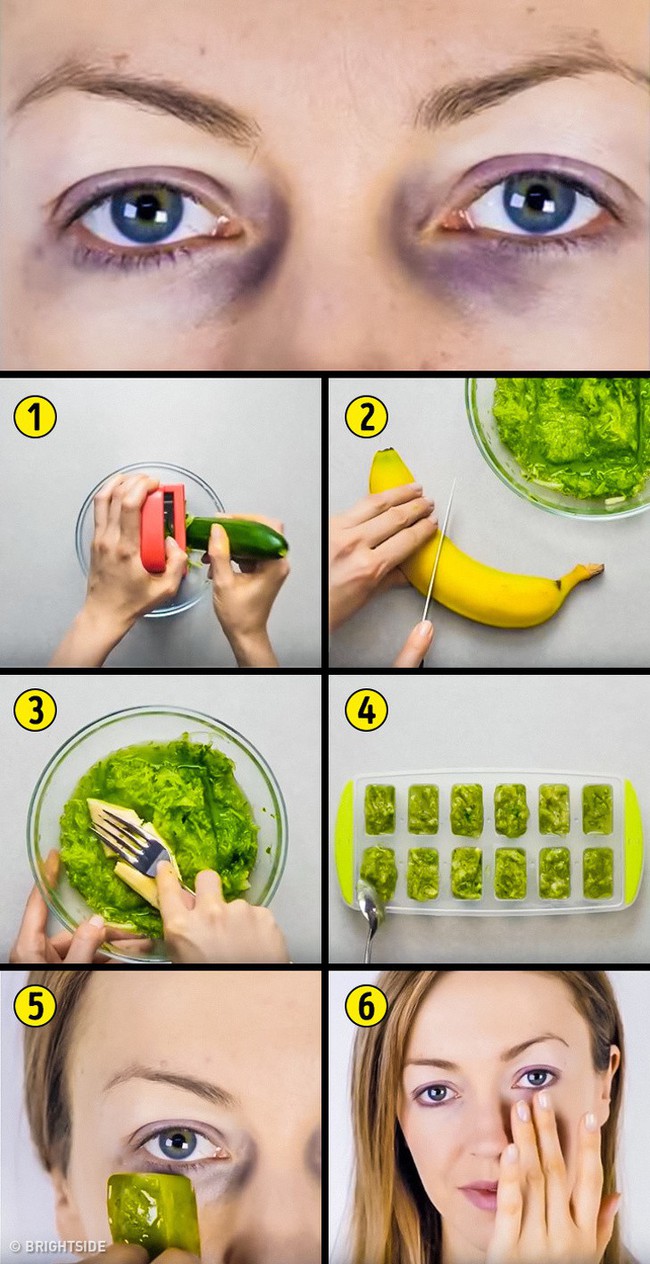 1

2

3

4

5

6

© BRIGHTSIDE