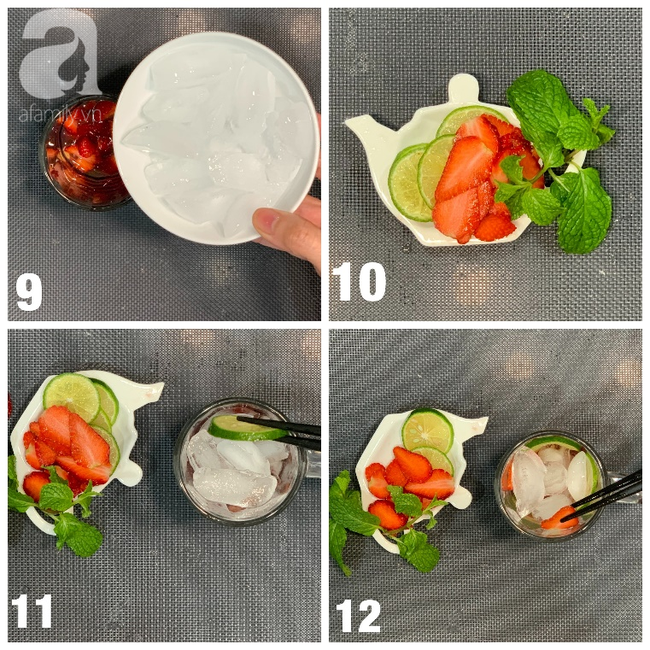 afamily.vn

9

10

11

12