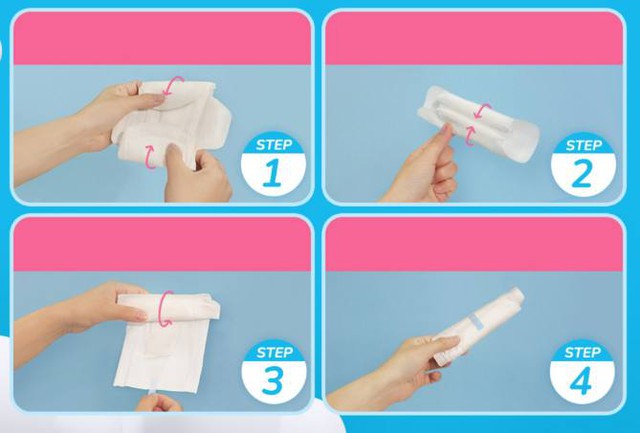 STEP
1

STEP
2

STEP
3

STEP
4