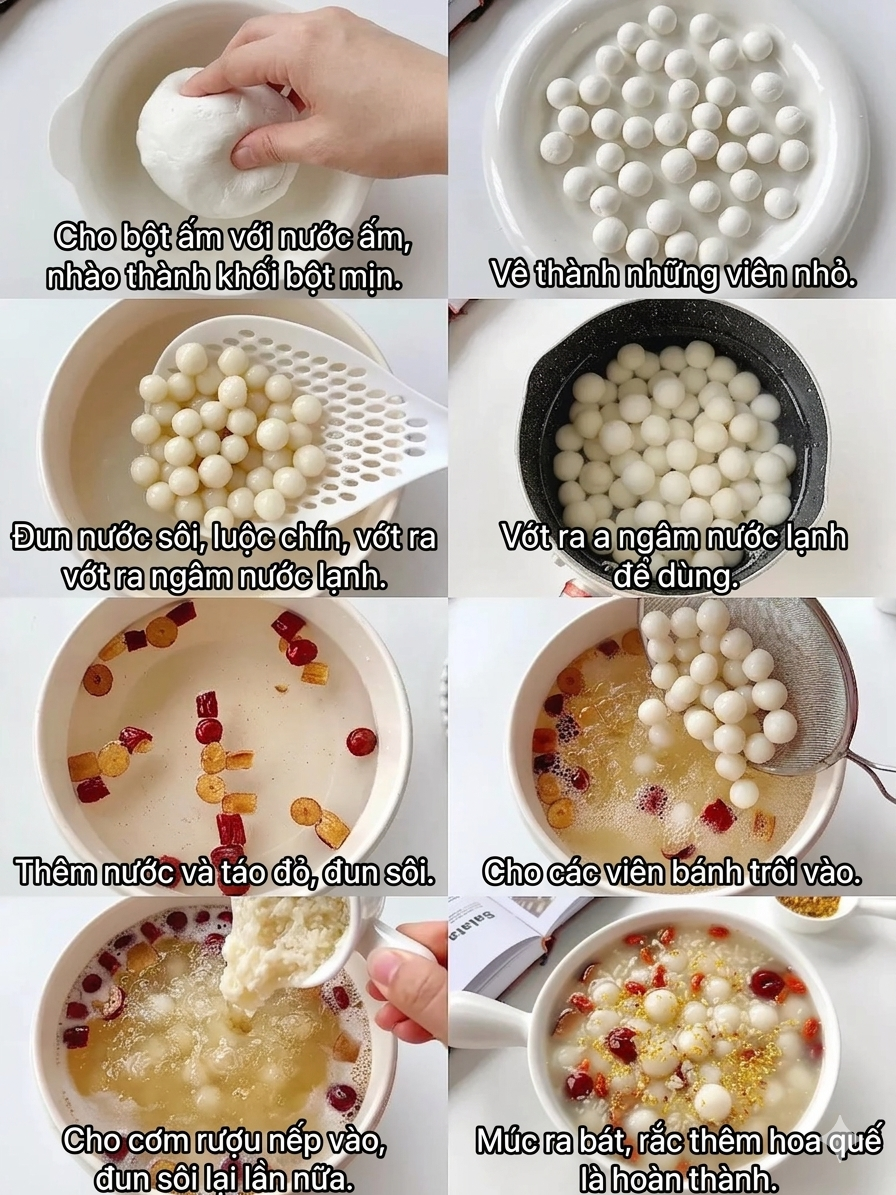 Cho bột ấm với nước ấm, nhào thành khối bột mịn.

Vê thành những viên nhỏ.

Đun nước sôi, luộc chín, vớt ra vớt ra ngâm nước lạnh.

Vớt ra a ngâm nước lạnh để dùng.

Thêm nước và táo đỏ, đun sôi.

Cho các viên bánh trôi vào.

Cho cơm rượu nếp vào, đun sôi lại lần nữa.

Múc ra bát, rắc thêm hoa quế là hoàn thành.

Salata