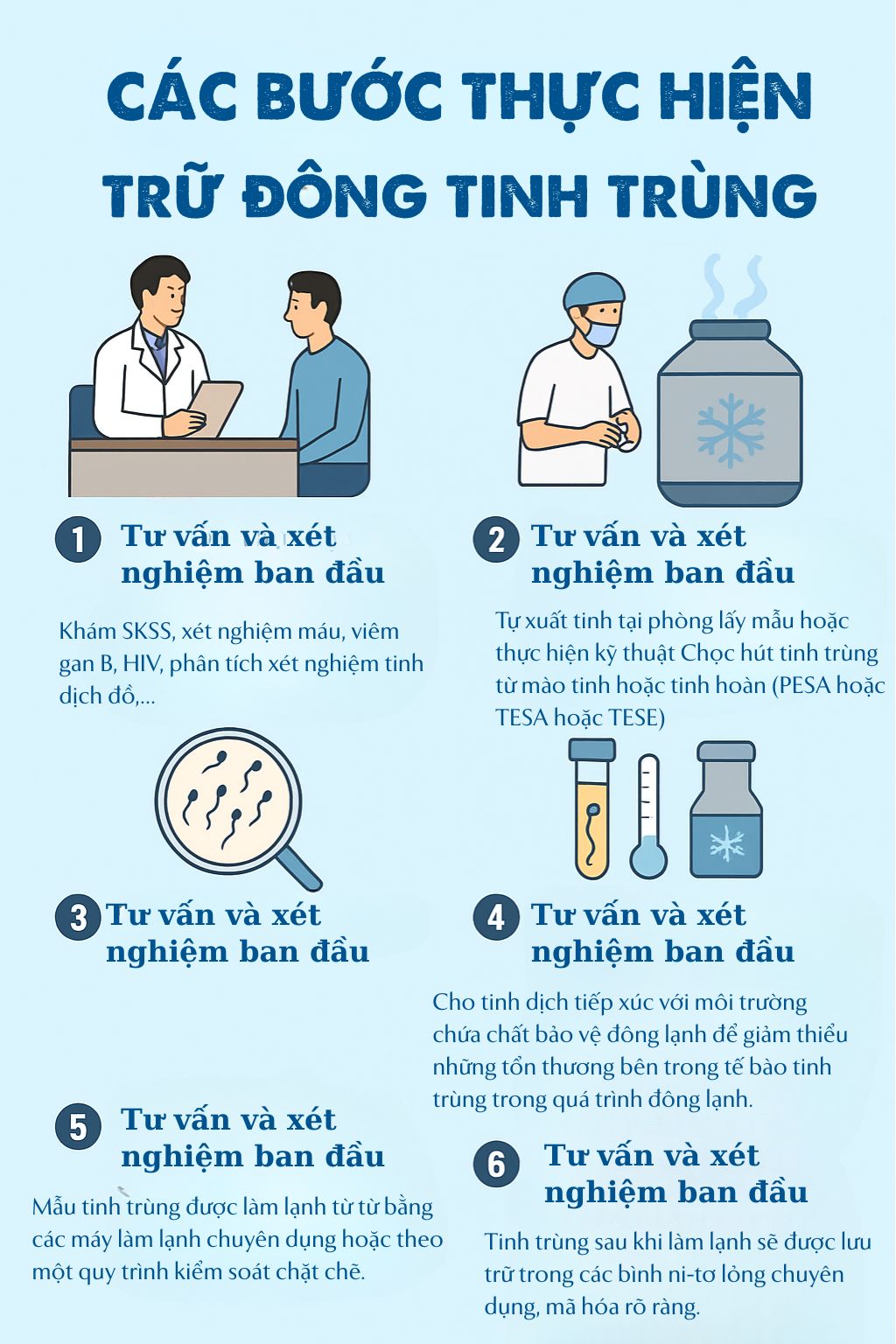 CÁC BƯỚC THỰC HIỆN TRỮ ĐÔNG TINH TRÙNG

1 Tư vấn và xét nghiệm ban đầu

Khám SKSS, xét nghiệm máu, viêm gan B, HIV, phân tích xét nghiệm tinh dịch đồ,...

2 Tư vấn và xét nghiệm ban đầu

Tự xuất tinh tại phòng lấy mẫu hoặc thực hiện kỹ thuật Chọc hút tinh trùng từ mào tinh hoặc tinh hoàn (PESA hoặc TESA hoặc TESE)

3 Tư vấn và xét nghiệm ban đầu

4 Tư vấn và xét nghiệm ban đầu

Cho tinh dịch tiếp xúc với môi trường chứa chất bảo vệ đông lạnh để giảm thiểu những tổn thương bên trong tế bào tinh trùng trong quá trình đông lạnh.

5 Tư vấn và xét nghiệm ban đầu

Mẫu tinh trùng được làm lạnh từ từ bằng các máy làm lạnh chuyên dụng hoặc theo một quy trình kiểm soát chặt chẽ.

6 Tư vấn và xét nghiệm ban đầu

Tinh trùng sau khi làm lạnh sẽ được lưu trữ trong các bình ni-tơ lỏng chuyên dụng, mã hóa rõ ràng.