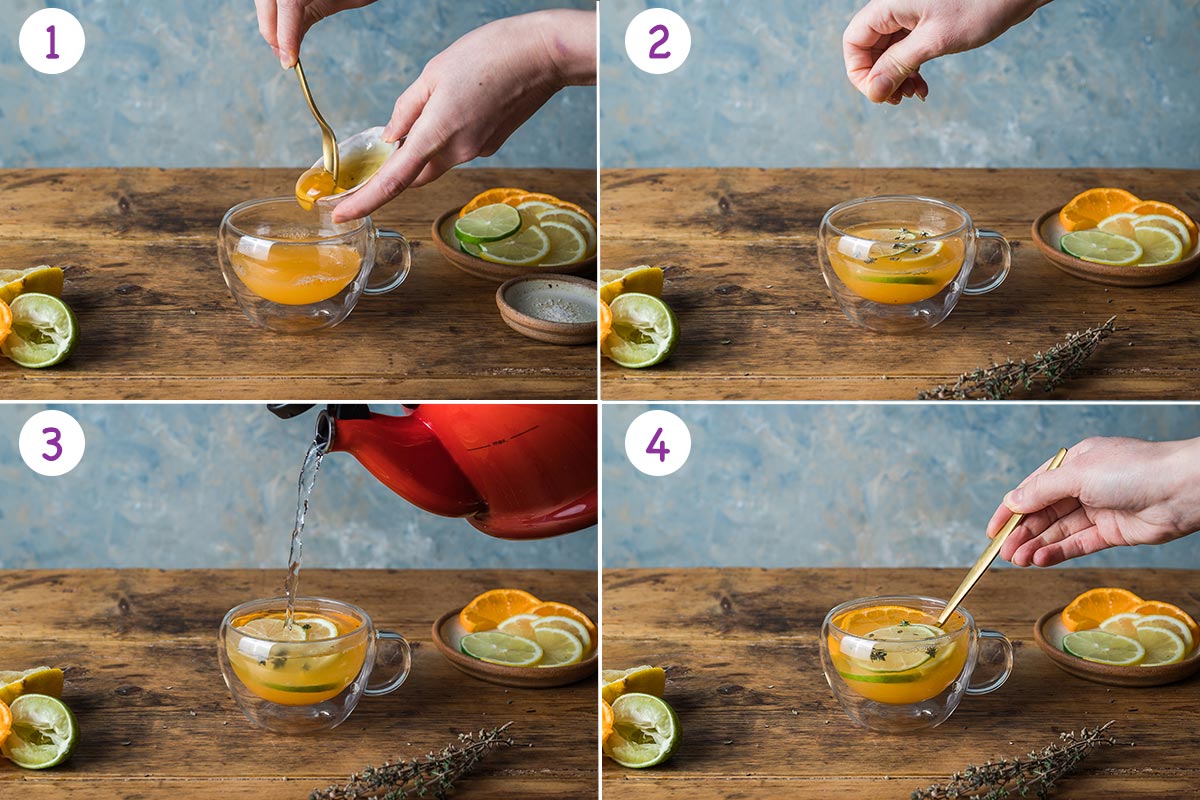 1

2

3

4