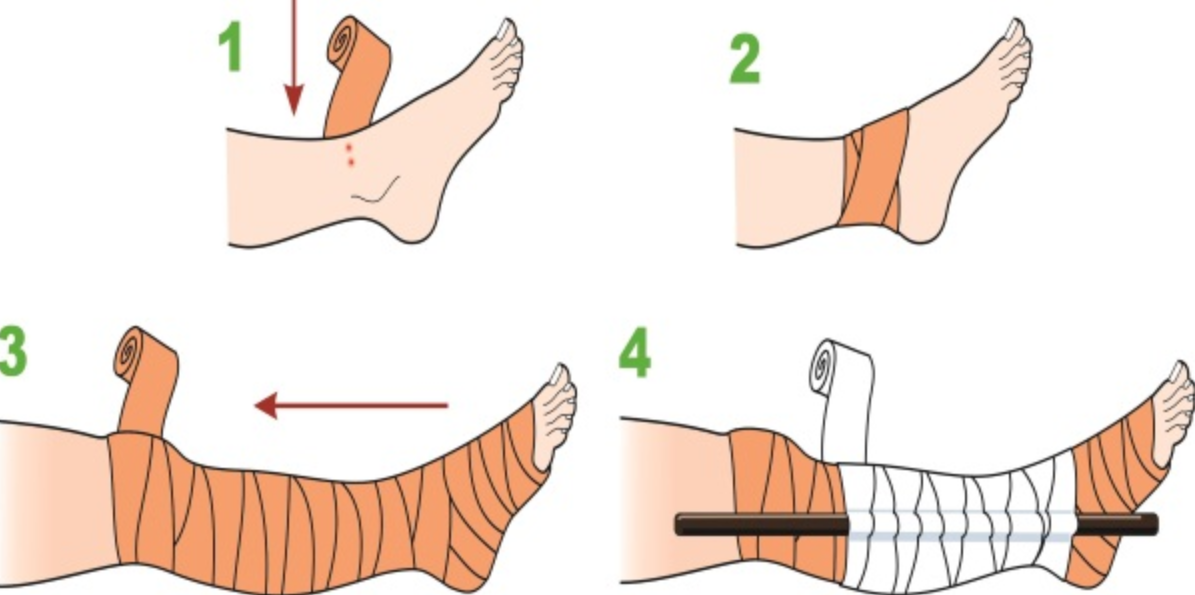 1

2

3

4