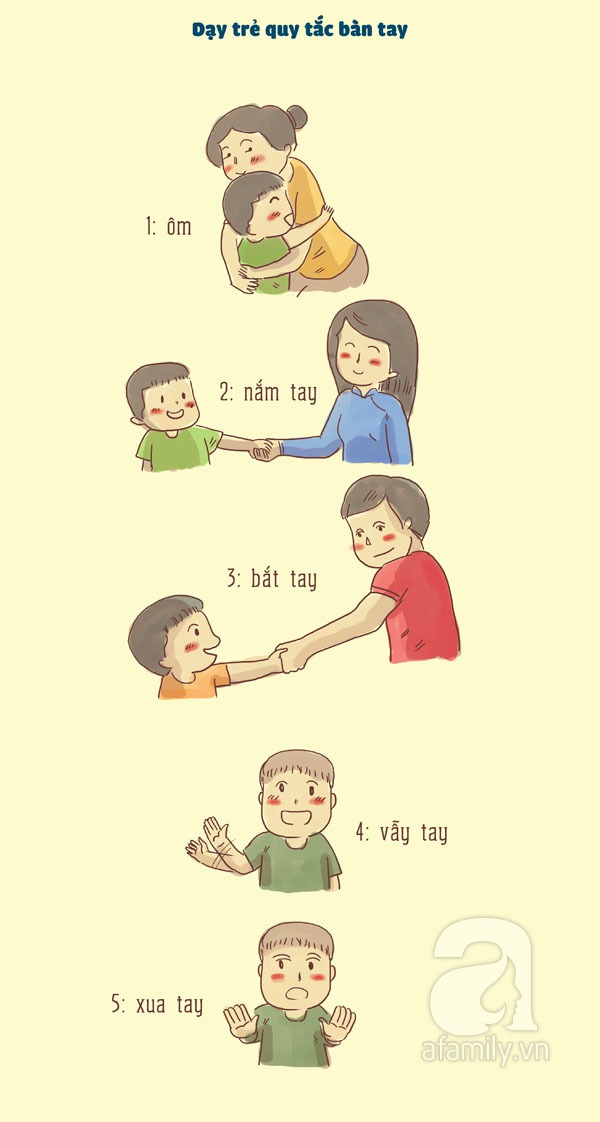 Dạy trẻ quy tắc bàn tay

1: ôm

2: nắm tay

3: bắt tay

4: vẫy tay

5: xua tay

afamily.vn