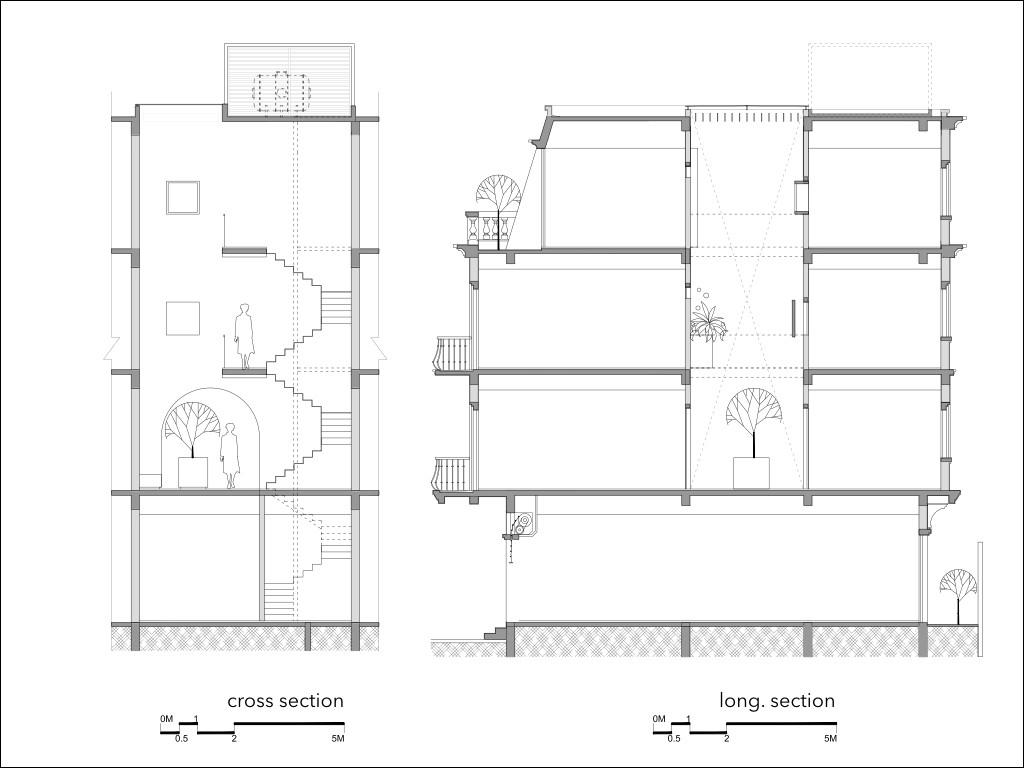 cross section

0M 1 0.5 2 5M

long. section

0M 1 0.5 2 5M