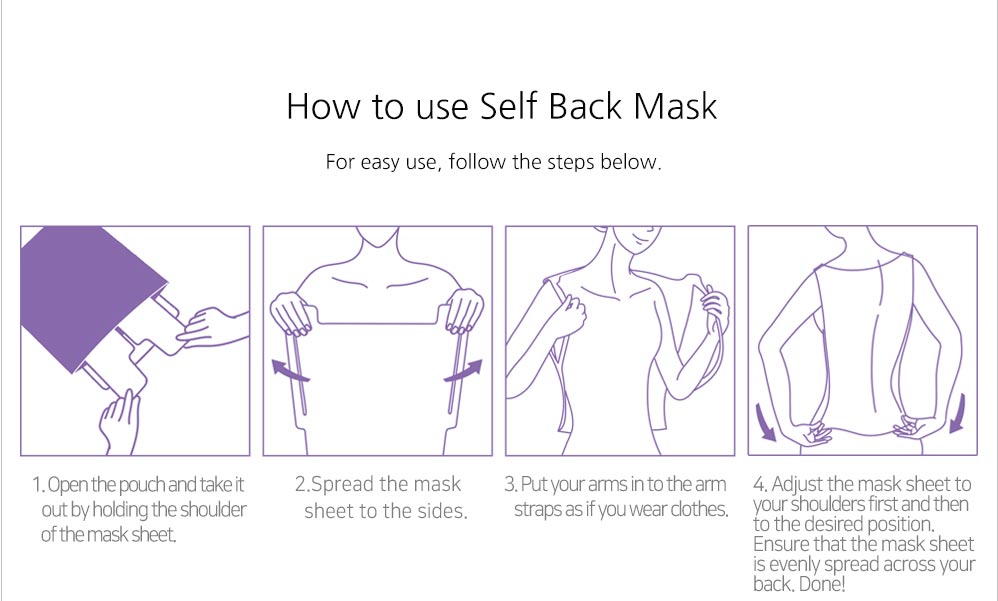 How to use Self Back Mask

For easy use, follow the steps below.

1. Open the pouch and take it out by holding the shoulder of the mask sheet.

2.Spread the mask sheet to the sides.

3. Put your arms in to the arm straps as if you wear clothes.

4. Adjust the mask sheet to your shoulders first and then to the desired position. Ensure that the mask sheet is evenly spread across your back. Done!